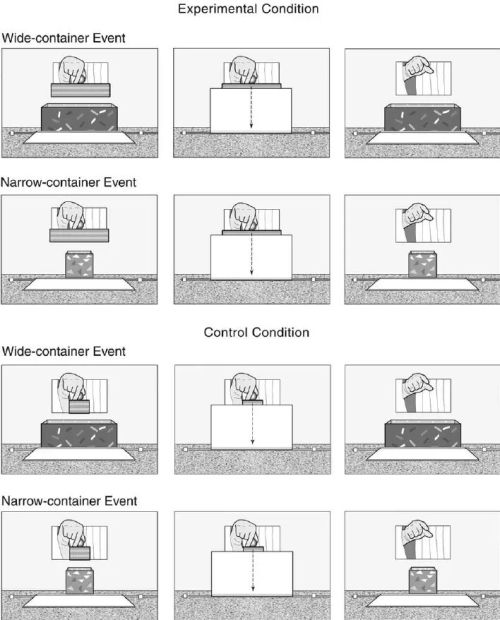 Experimental Condition

Wide-container Event

Narrow-container Event

Control Condition

Wide-container Event

Narrow-container Event