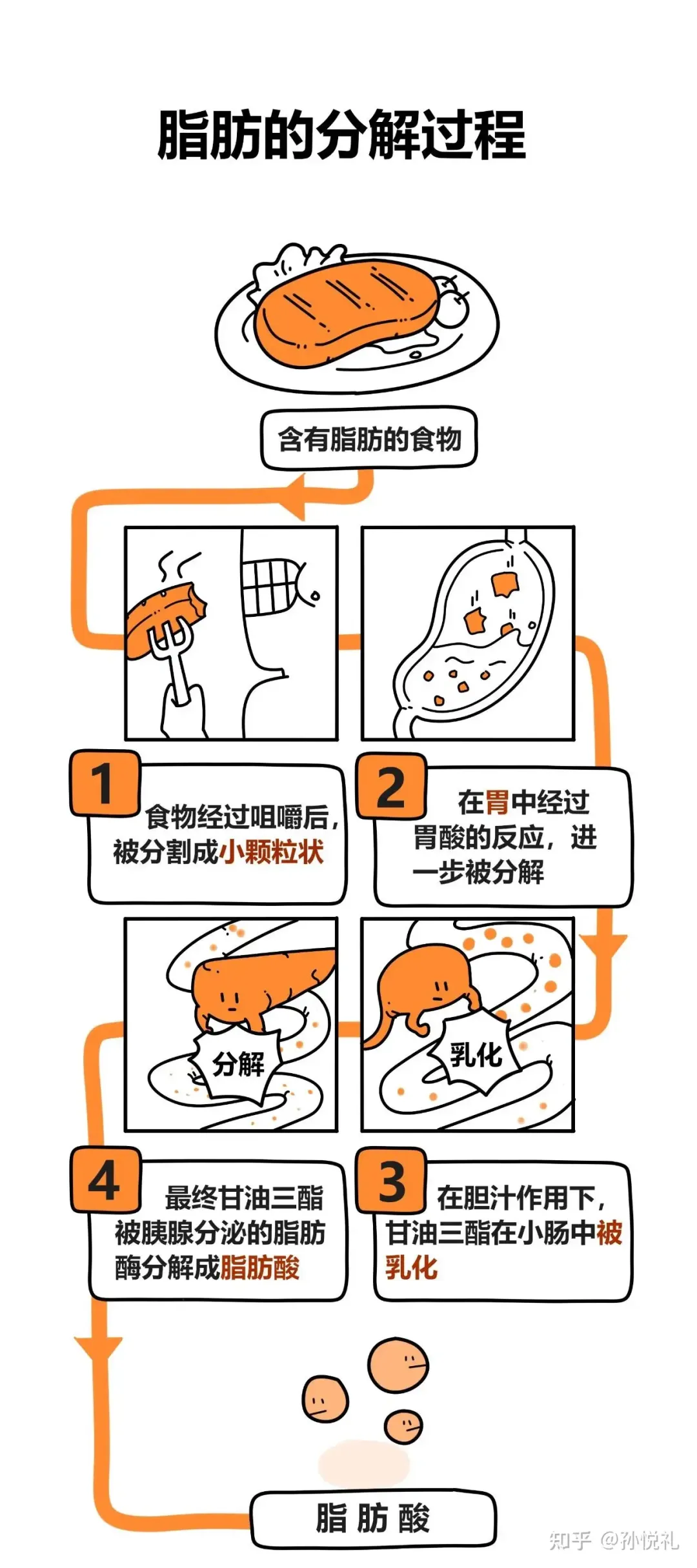 脂肪的分解过程

含有脂肪的食物

1
食物经过咀嚼后，被分割成小颗粒状

2
在胃中经过胃酸的反应，进一步被分解

分解

乳化

4
最终甘油三酯被胰腺分泌的脂肪酶分解成脂肪酸

3
在胆汁作用下，甘油三酯在小肠中被乳化

脂肪酸

知乎 @孙悦礼